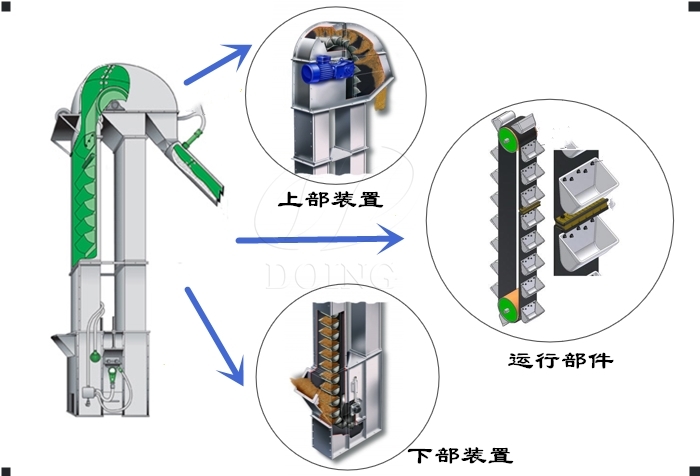 上部装置

DOING

运行部件

下部装置